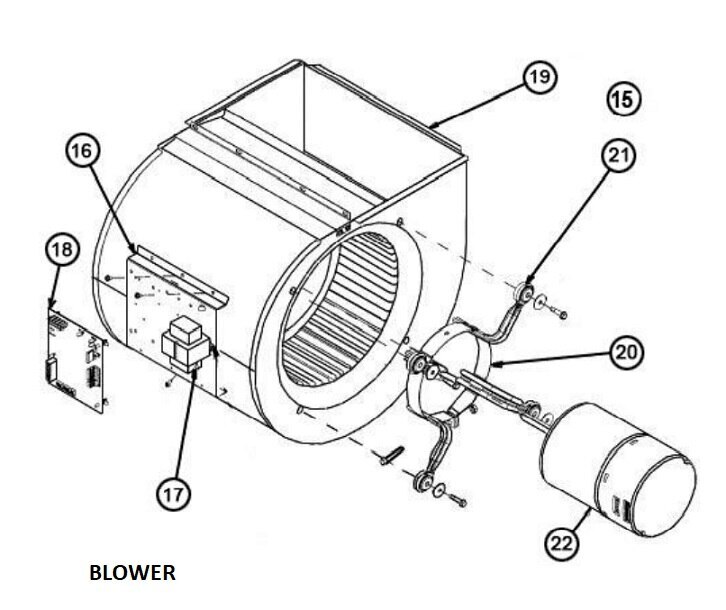 19
15
16
21
18
20
17
22
BLOWER